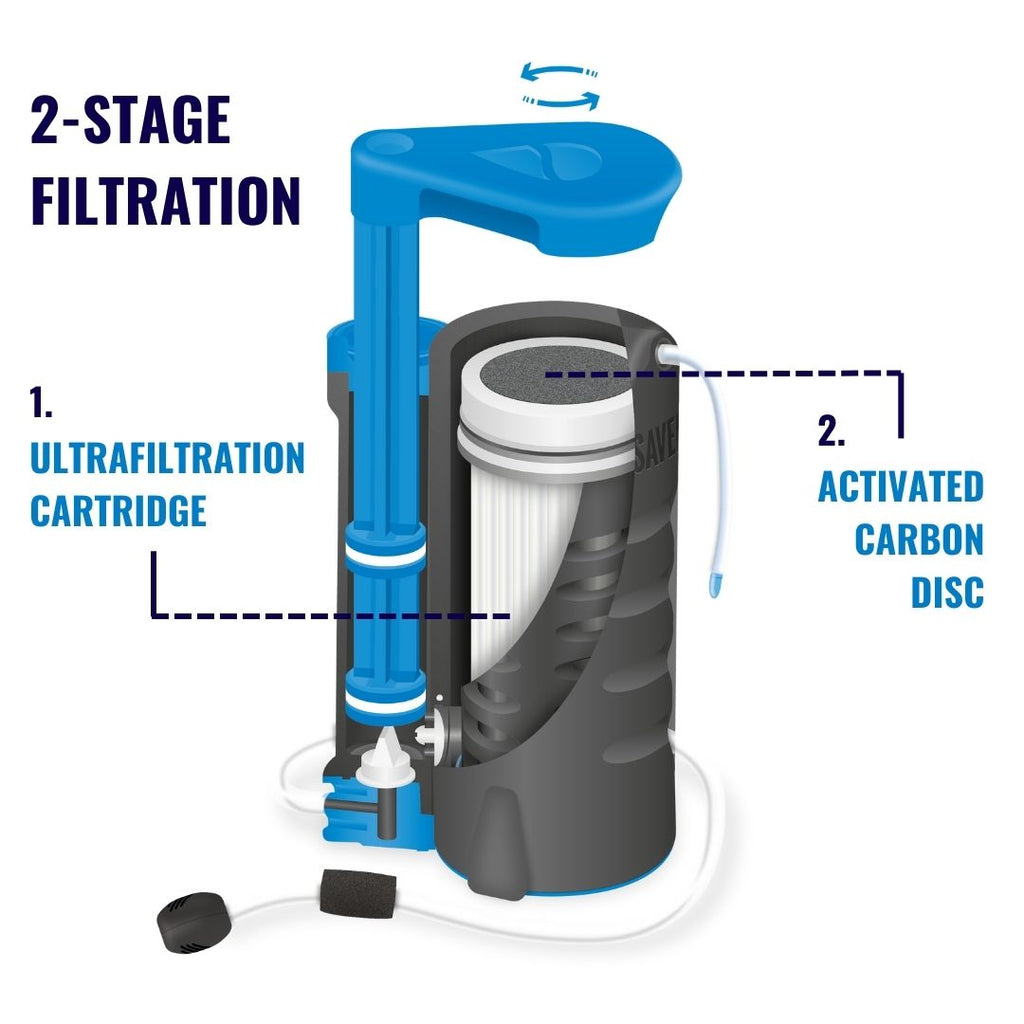 2-STAGE FILTRATION

1.
ULTRAFILTRATION CARTRIDGE

2.
ACTIVATED CARBON DISC

SAVE